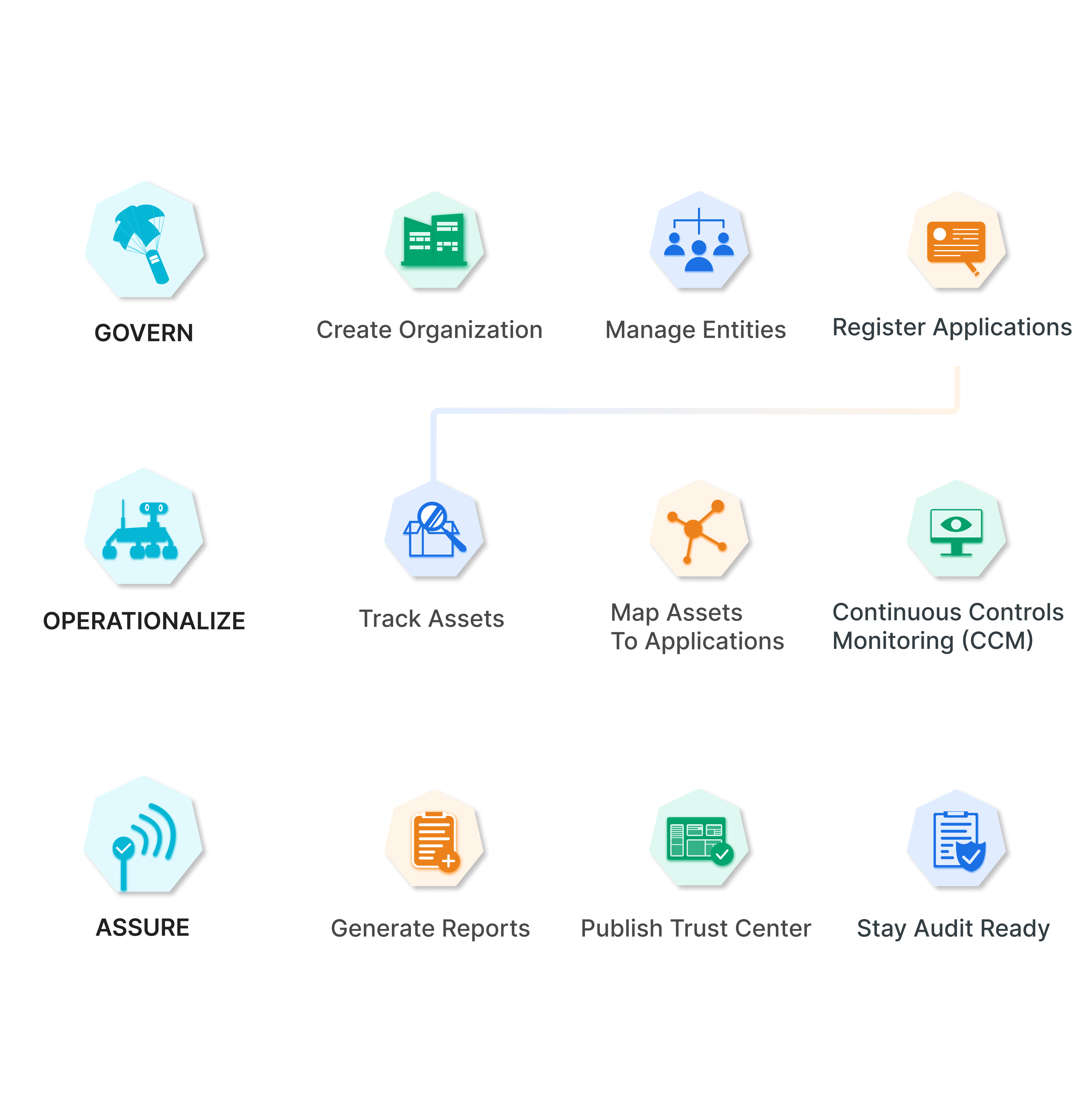 GOVERN

Create Organization

Manage Entities

Register Applications

OPERATIONALIZE

Track Assets

Map Assets To Applications

Continuous Controls Monitoring (CCM)

ASSURE

Generate Reports

Publish Trust Center

Stay Audit Ready